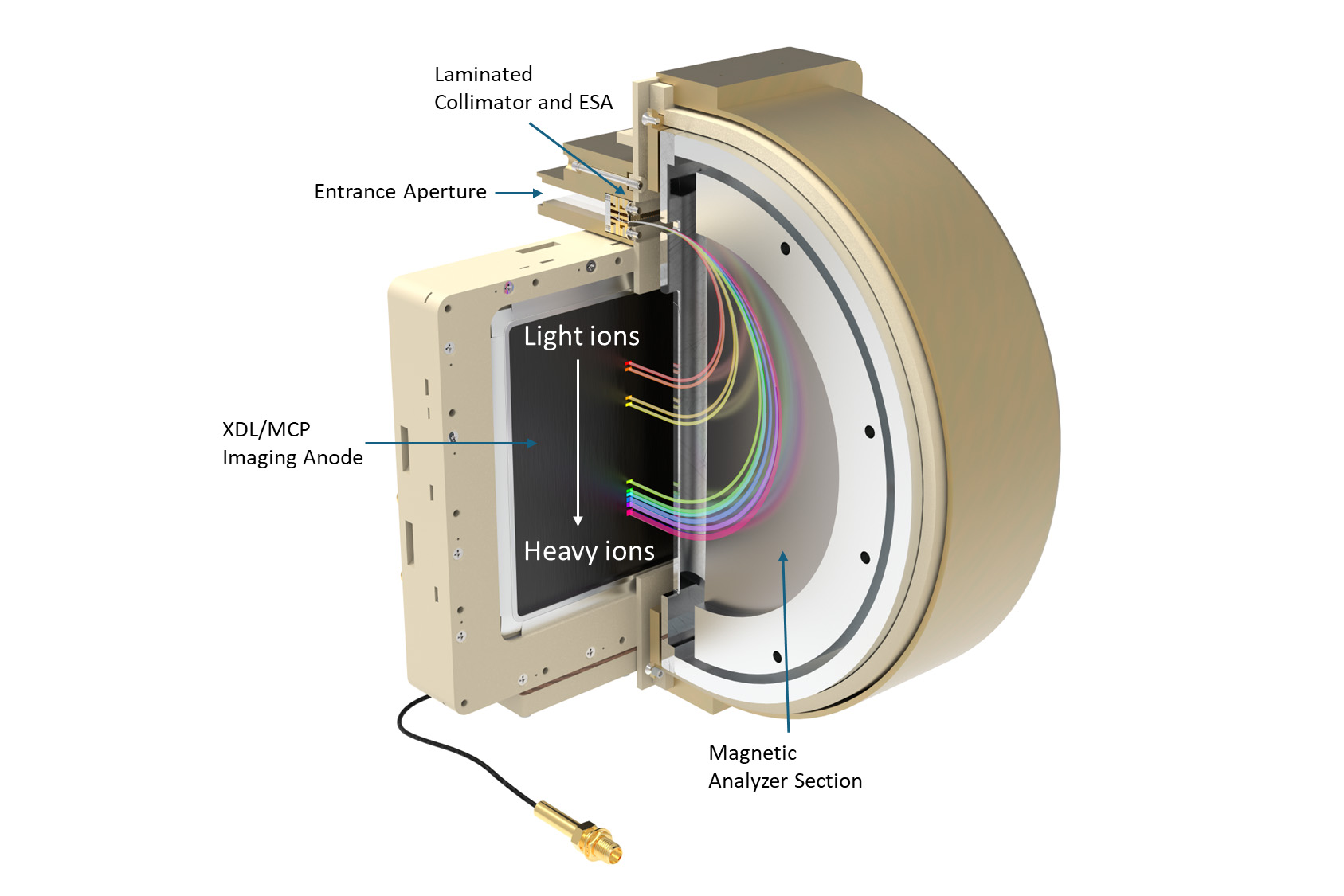 Laminated
Collimator and ESA

Entrance Aperture

Light ions

XDL/MCP
Imaging Anode

Heavy ions

Magnetic
Analyzer Section