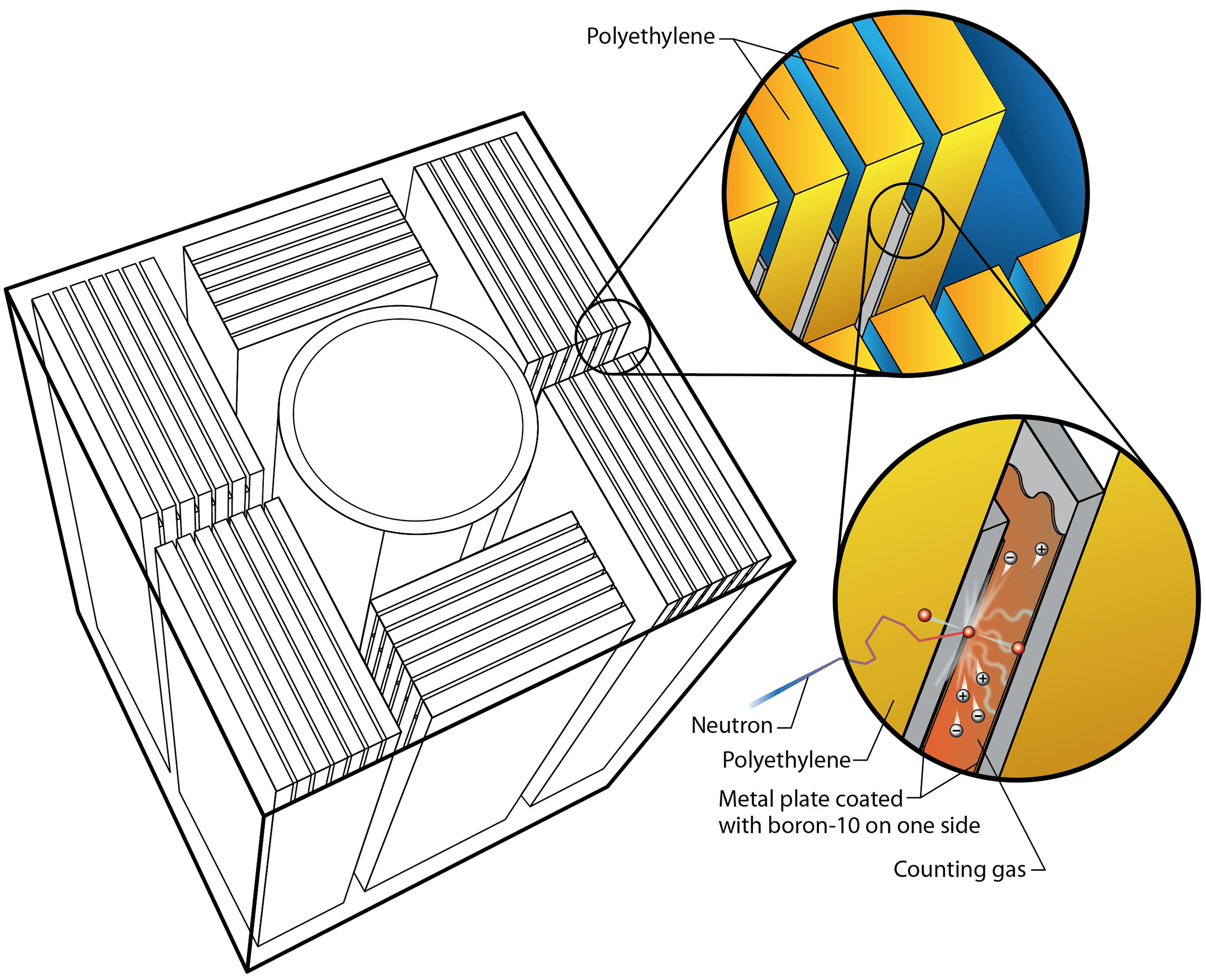 Polyethylene

Neutron

Polyethylene

Metal plate coated with boron-10 on one side

Counting gas